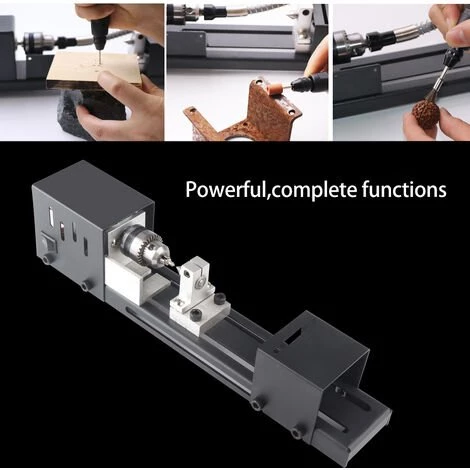 Powerful,complete functions