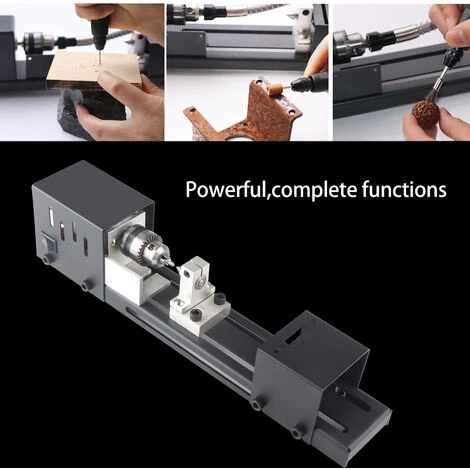 Powerful,complete functions