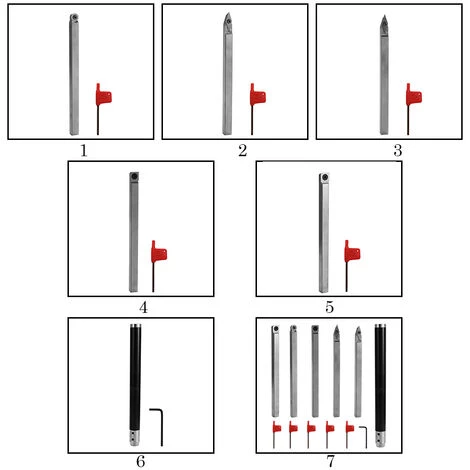 1

2

3

4

5

6

7