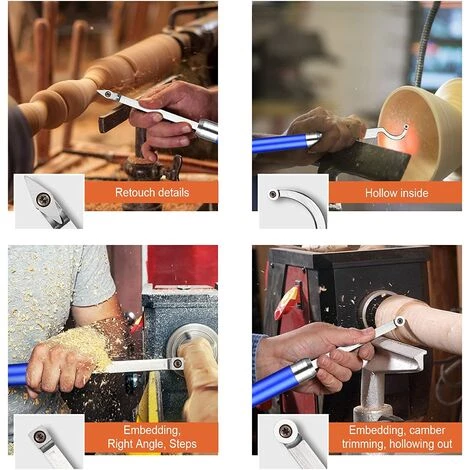 Retouch details

Hollow inside

Embedding, Right Angle, Steps

Embedding, camber trimming, hollowing out