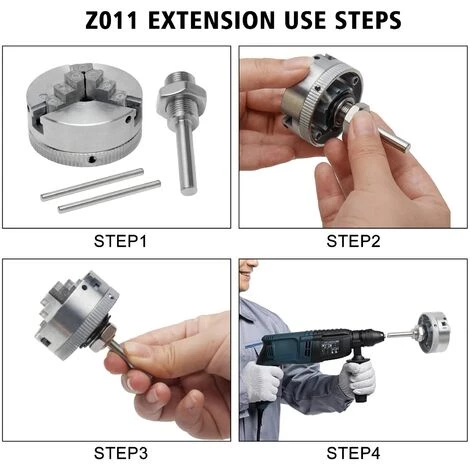 Z011 EXTENSION USE STEPS

STEP1

STEP2

STEP3

STEP4